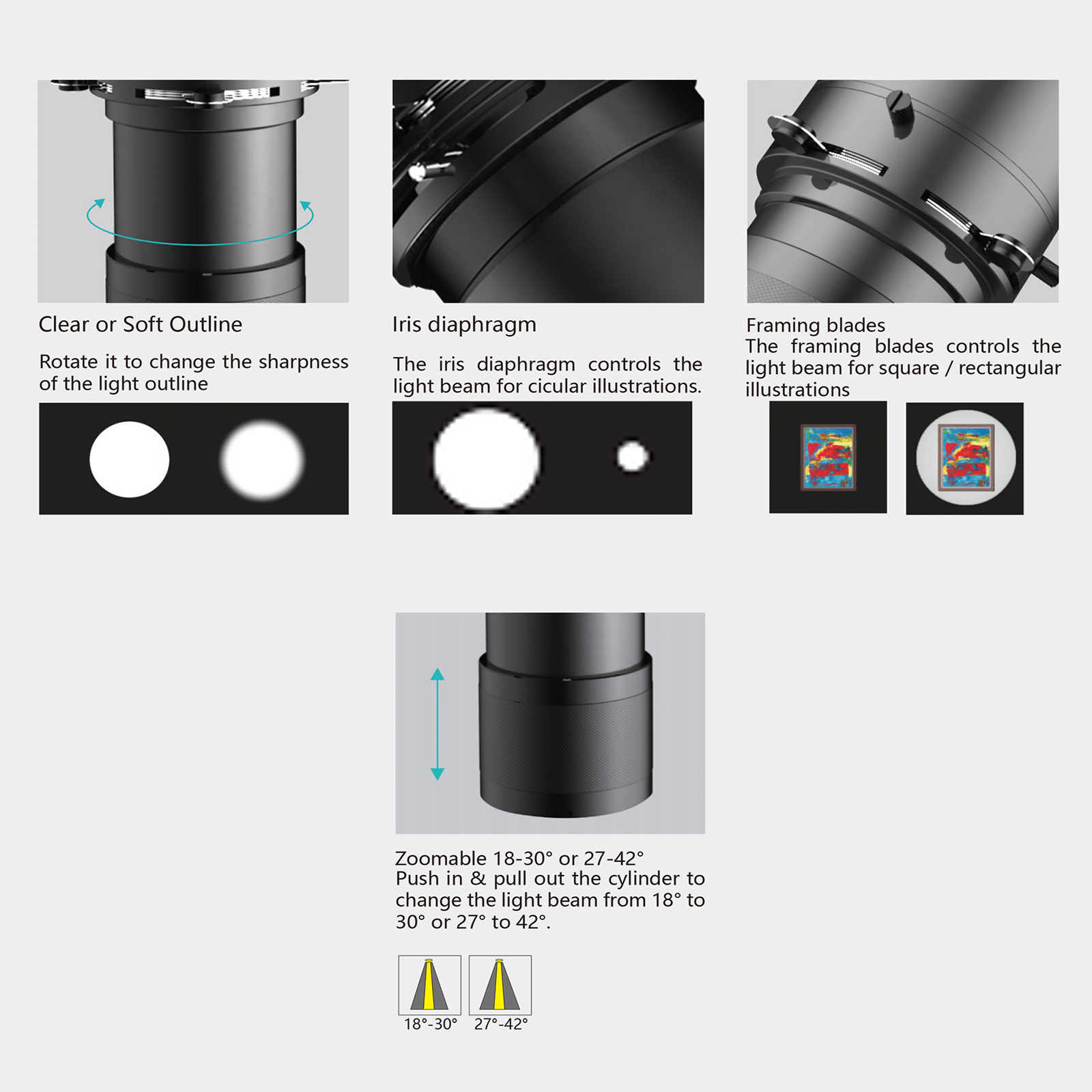 Clear or Soft Outline

Rotate it to change the sharpness of the light outline

Iris diaphragm

The iris diaphragm controls the light beam for cicular illustrations.

Framing blades
The framing blades controls the light beam for square / rectangular illustrations

Zoomable 18-30° or 27-42°
Push in & pull out the cylinder to change the light beam from 18° to 30° or 27° to 42°.

18°-30°
27°-42°